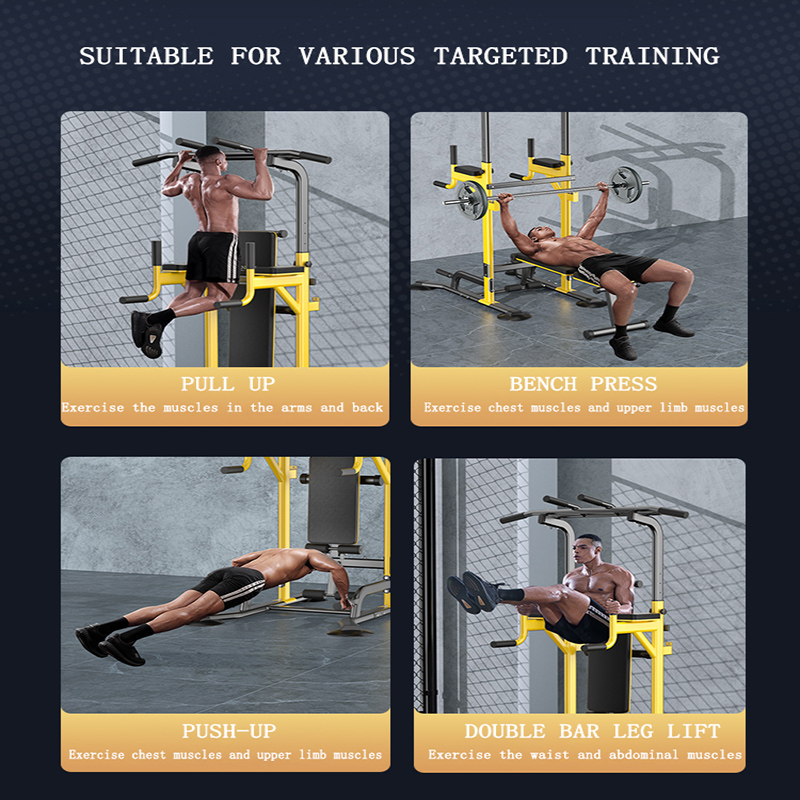 SUITABLE FOR VARIOUS TARGETED TRAINING

PULL UP
Exercise the muscles in the arms and back

BENCH PRESS
Exercise chest muscles and upper limb muscles

PUSH-UP
Exercise chest muscles and upper limb muscles

DOUBLE BAR LEG LIFT
Exercise the waist and abdominal muscles