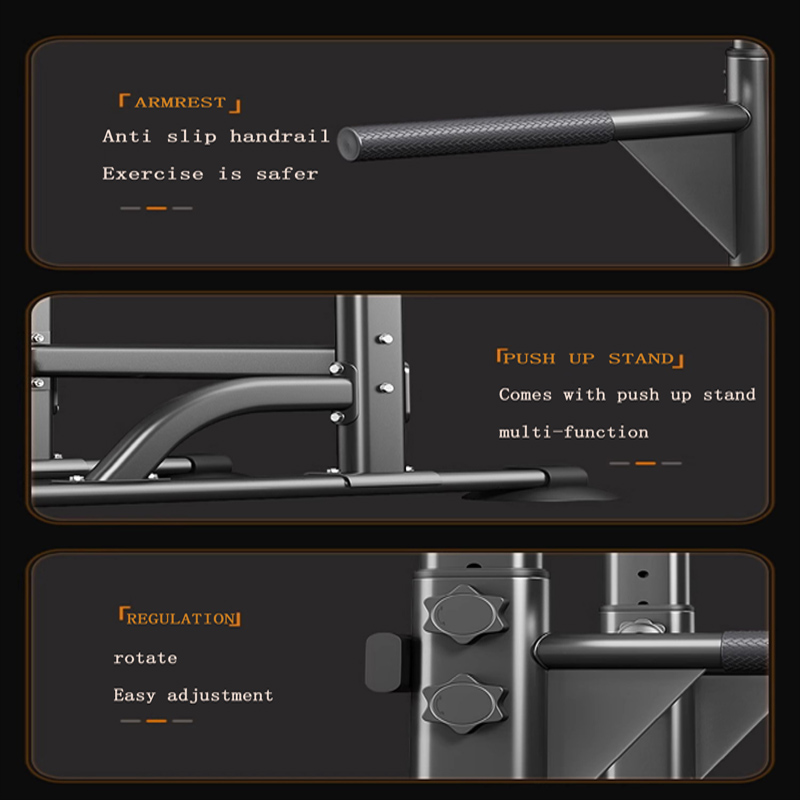 「ARMREST」

Anti slip handrail

Exercise is safer

「PUSH UP STAND」

Comes with push up stand

multi-function

「REGULATION」

rotate

Easy adjustment