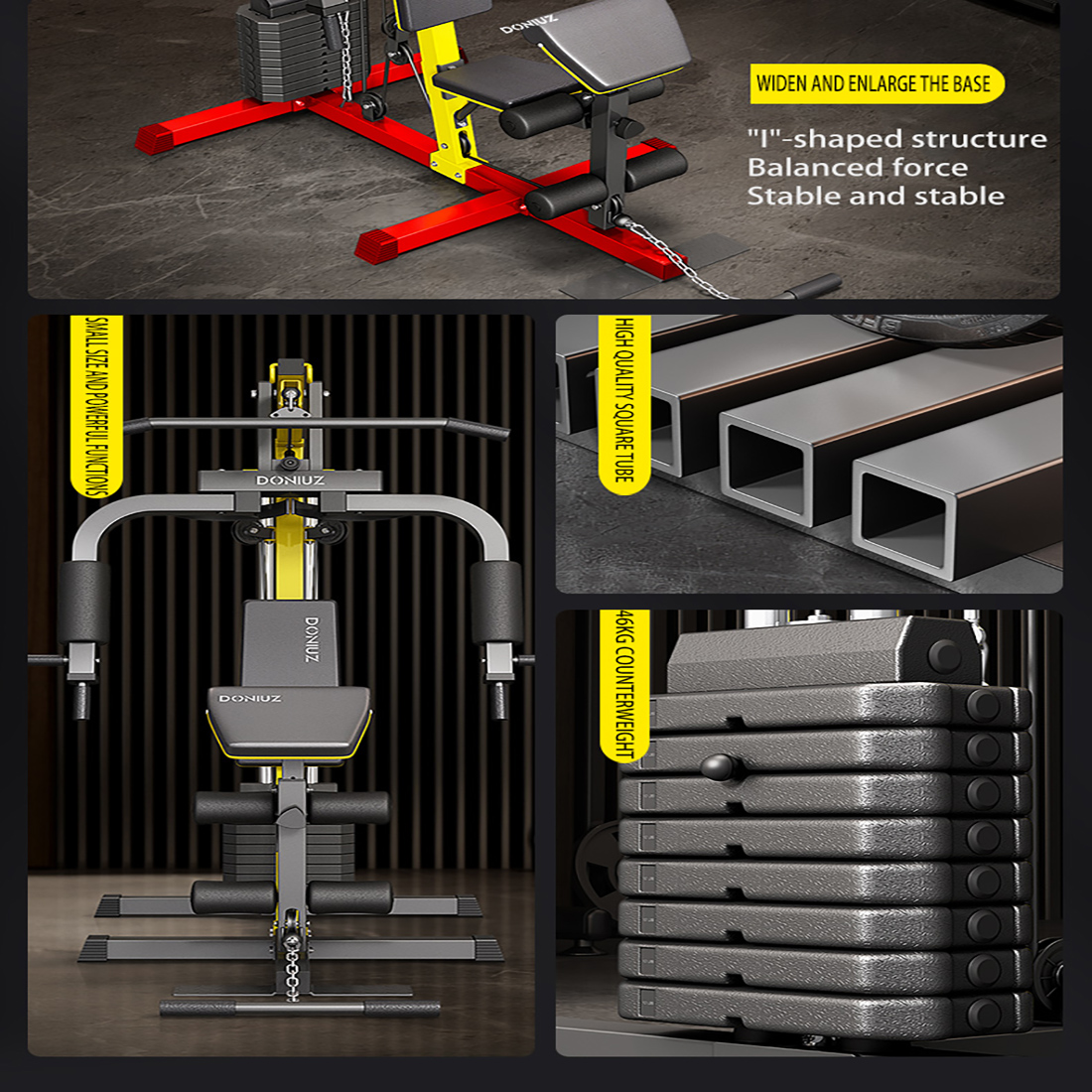 DONIUZ

WIDEN AND ENLARGE THE BASE

"I"-shaped structure
Balanced force
Stable and stable

SMALL SIZE AND POWERFUL FUNCTIONS

DONIUZ

DONIUZ

DONIUZ

HIGH QUALITY SQUARE TUBE

46KG COUNTERWEIGHT